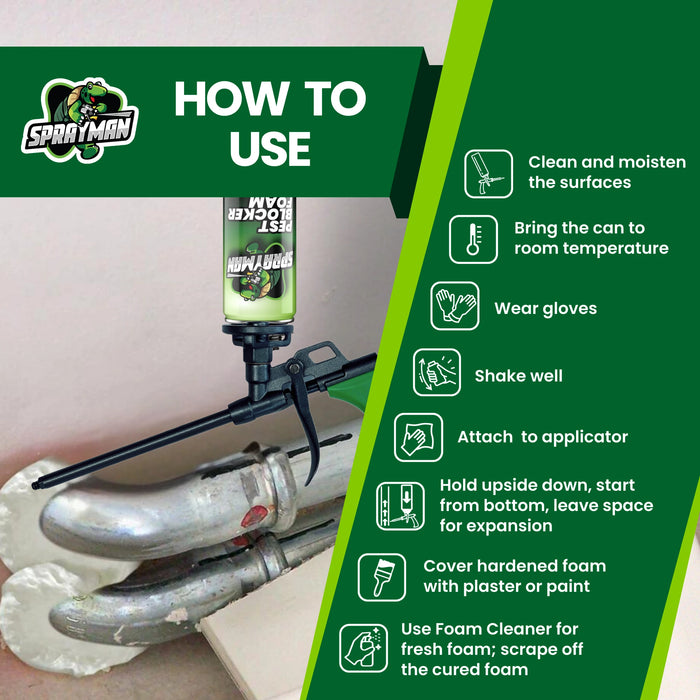 SPRAYMAN

HOW TO USE

PEST BLOCKER FOAM

SPRAYMAN

Clean and moisten the surfaces

Bring the can to room temperature

Wear gloves

Shake well

Attach to applicator

Hold upside down, start from bottom, leave space for expansion

Cover hardened foam with plaster or paint

Use Foam Cleaner for fresh foam; scrape off the cured foam