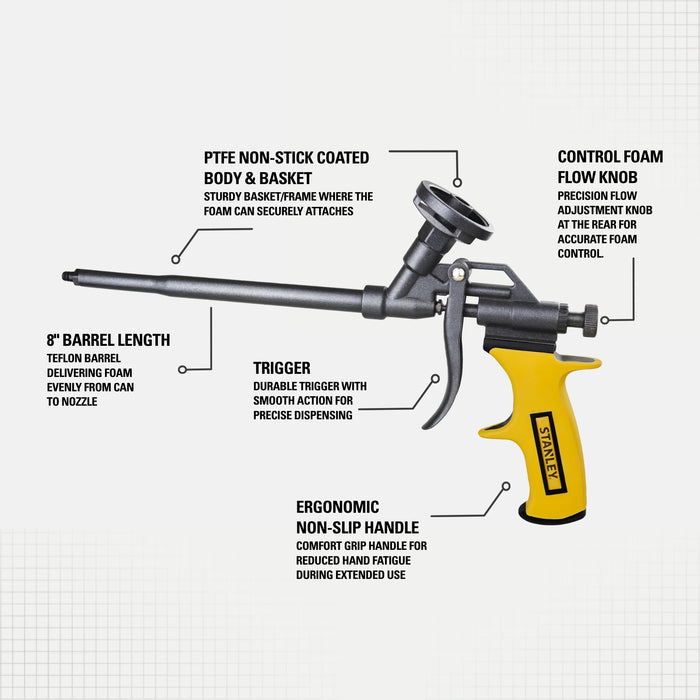 PTFE NON-STICK COATED BODY & BASKET
STURDY BASKET/FRAME WHERE THE FOAM CAN SECURELY ATTACHES

CONTROL FOAM FLOW KNOB
PRECISION FLOW ADJUSTMENT KNOB AT THE REAR FOR ACCURATE FOAM CONTROL.

8" BARREL LENGTH
TEFLON BARREL DELIVERING FOAM EVENLY FROM CAN TO NOZZLE

TRIGGER
DURABLE TRIGGER WITH SMOOTH ACTION FOR PRECISE DISPENSING

STANLEY

ERGONOMIC NON-SLIP HANDLE
COMFORT GRIP HANDLE FOR REDUCED HAND FATIGUE DURING EXTENDED USE