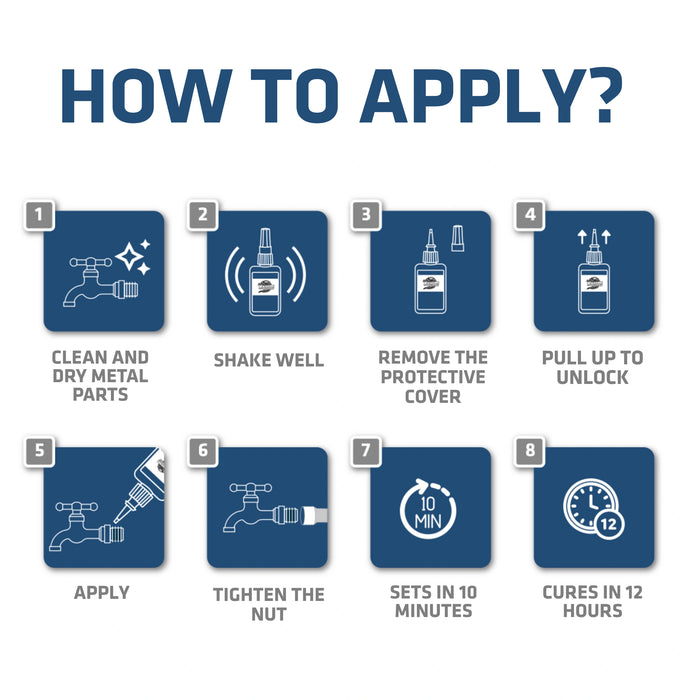 HOW TO APPLY?

1
CLEAN AND DRY METAL PARTS

2
SHAKE WELL

3
REMOVE THE PROTECTIVE COVER

4
PULL UP TO UNLOCK

5
APPLY

6
TIGHTEN THE NUT

7
10 MIN
SETS IN 10 MINUTES

8
12
CURES IN 12 HOURS