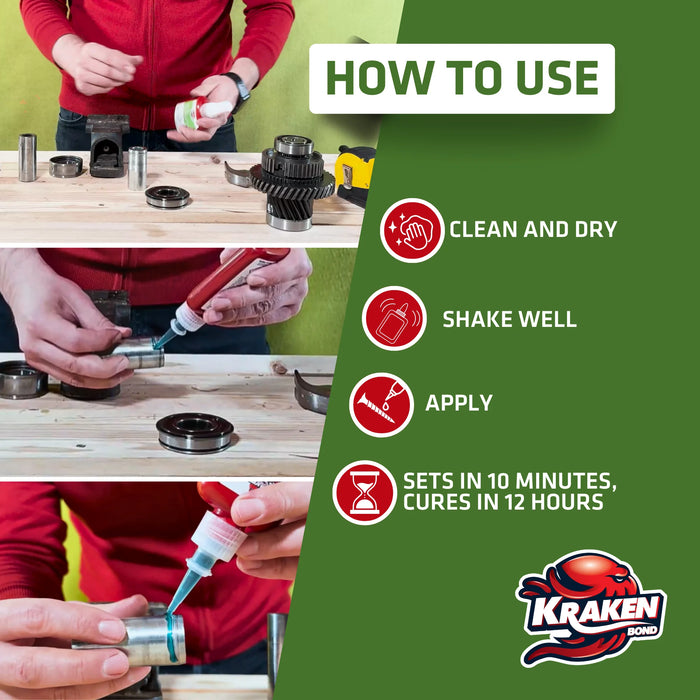 HOW TO USE

CLEAN AND DRY

SHAKE WELL

APPLY

SETS IN 10 MINUTES, CURES IN 12 HOURS

KRAKEN BOND