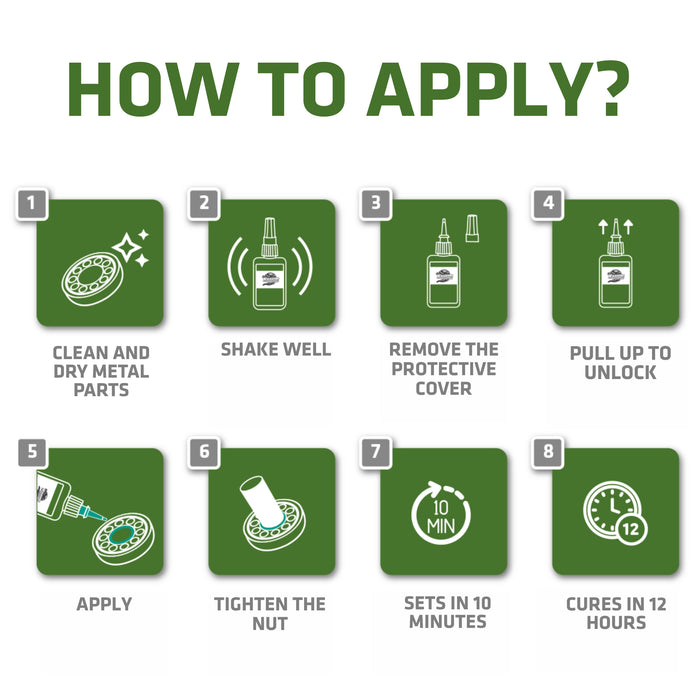 HOW TO APPLY?

1
CLEAN AND DRY METAL PARTS

2
SHAKE WELL

3
REMOVE THE PROTECTIVE COVER

4
PULL UP TO UNLOCK

5
APPLY

6
TIGHTEN THE NUT

7
10 MIN
SETS IN 10 MINUTES

8
12
CURES IN 12 HOURS