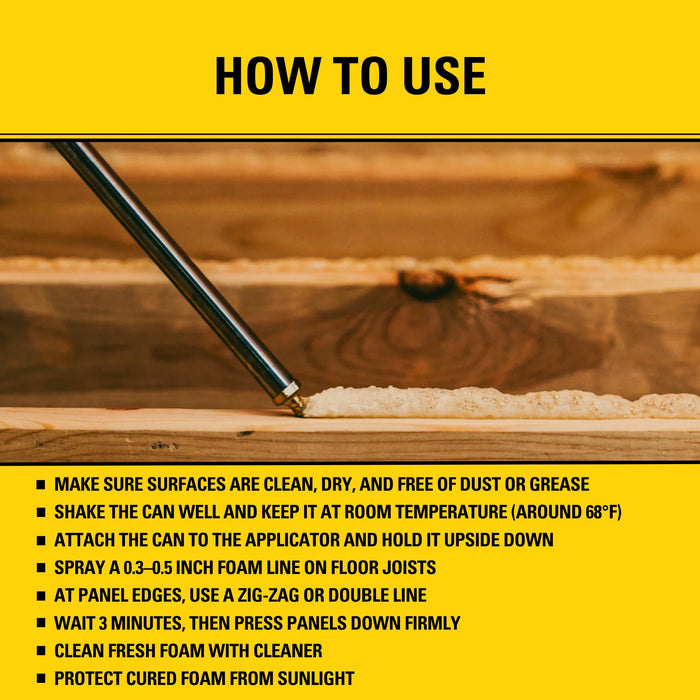 HOW TO USE

■ MAKE SURE SURFACES ARE CLEAN, DRY, AND FREE OF DUST OR GREASE
■ SHAKE THE CAN WELL AND KEEP IT AT ROOM TEMPERATURE (AROUND 68°F)
■ ATTACH THE CAN TO THE APPLICATOR AND HOLD IT UPSIDE DOWN
■ SPRAY A 0.3–0.5 INCH FOAM LINE ON FLOOR JOISTS
■ AT PANEL EDGES, USE A ZIG-ZAG OR DOUBLE LINE
■ WAIT 3 MINUTES, THEN PRESS PANELS DOWN FIRMLY
■ CLEAN FRESH FOAM WITH CLEANER
■ PROTECT CURED FOAM FROM SUNLIGHT