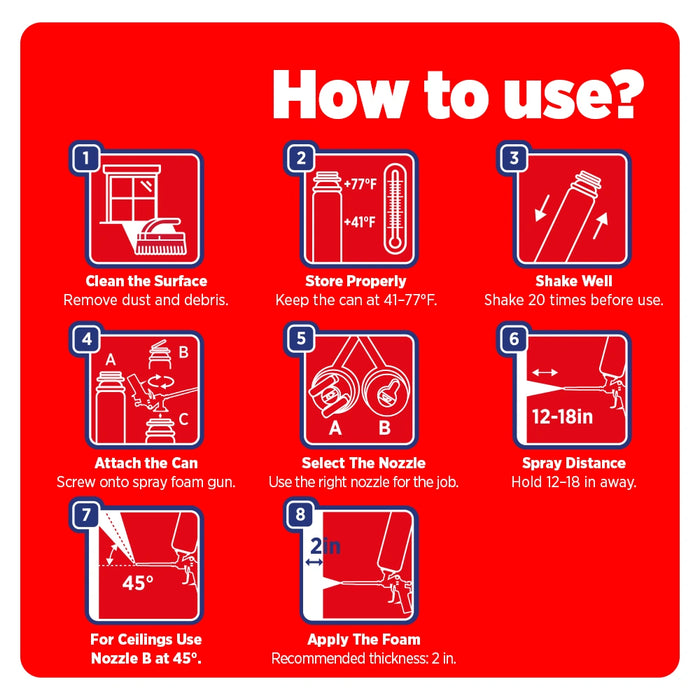 How to use?

1

Clean the Surface
Remove dust and debris.

2
+77°F
+41°F

Store Properly
Keep the can at 41–77°F.

3

Shake Well
Shake 20 times before use.

4
A
B
C

Attach the Can
Screw onto spray foam gun.

5
A
B

Select The Nozzle
Use the right nozzle for the job.

6
12-18in

Spray Distance
Hold 12–18 in away.

7
45°

For Ceilings Use Nozzle B at 45°.

8
2in

Apply The Foam
Recommended thickness: 2 in.